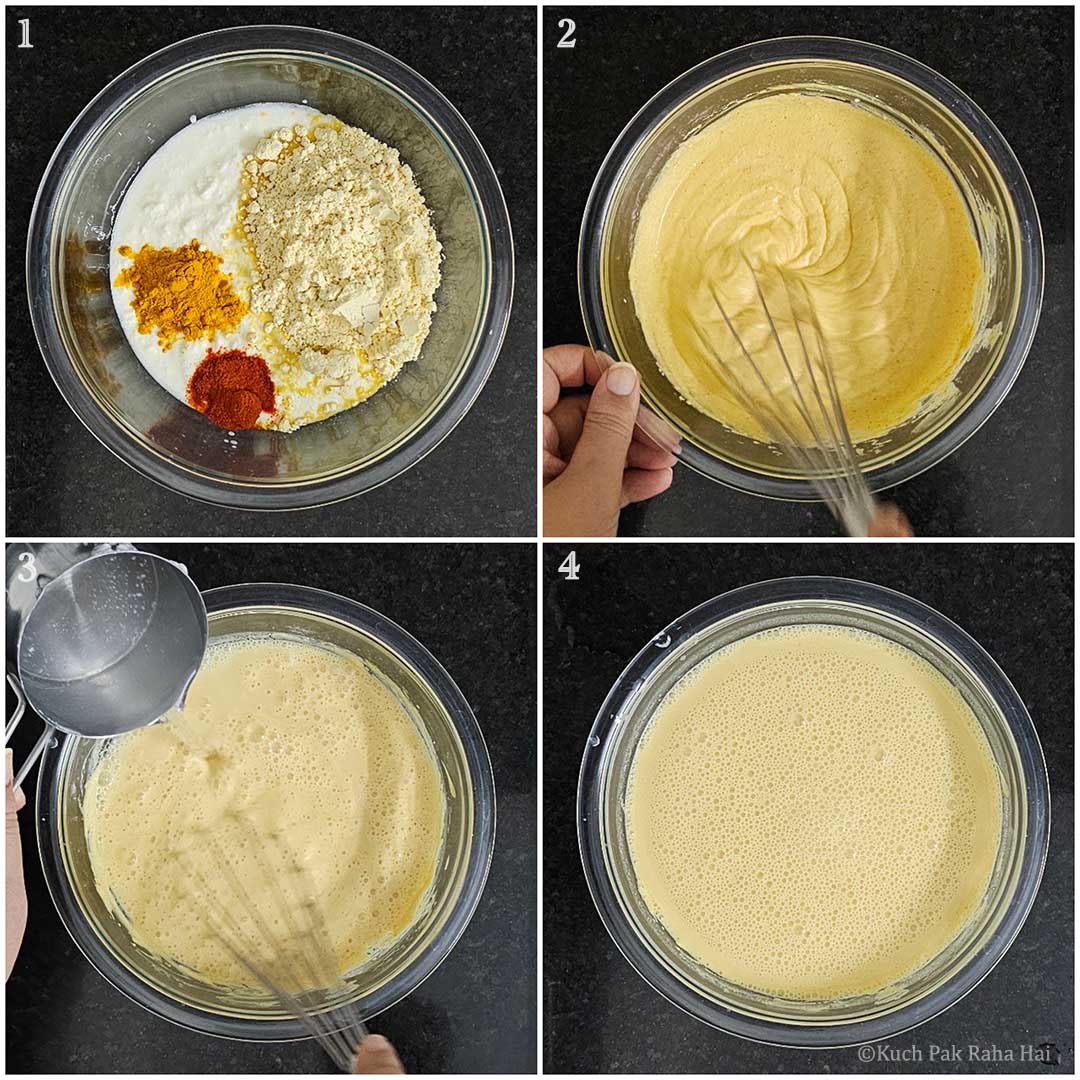 1
2
3
4
©Kuch Pak Raha Hai